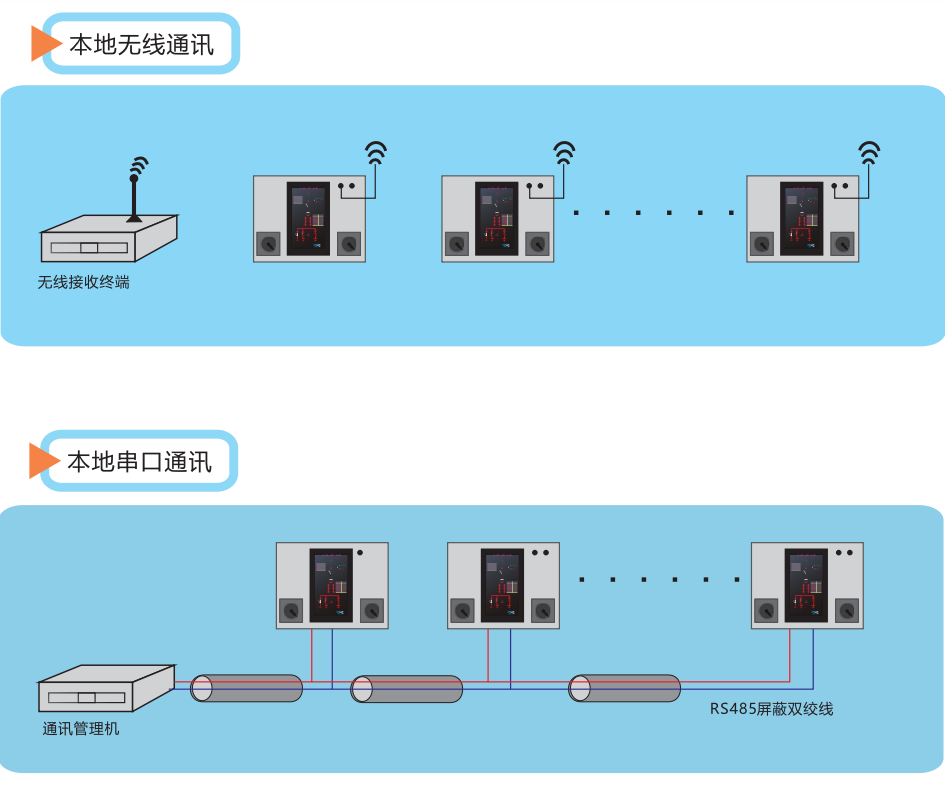 本地无线通讯

无线接收终端

本地串口通讯

通讯管理机

RS485屏蔽双绞线